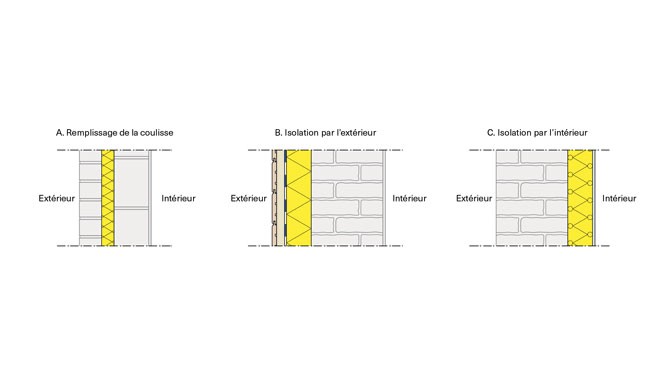 A. Remplissage de la coulisse

Extérieur

Intérieur

B. Isolation par l'extérieur

Extérieur

Intérieur

C. Isolation par l'intérieur

Extérieur

Intérieur